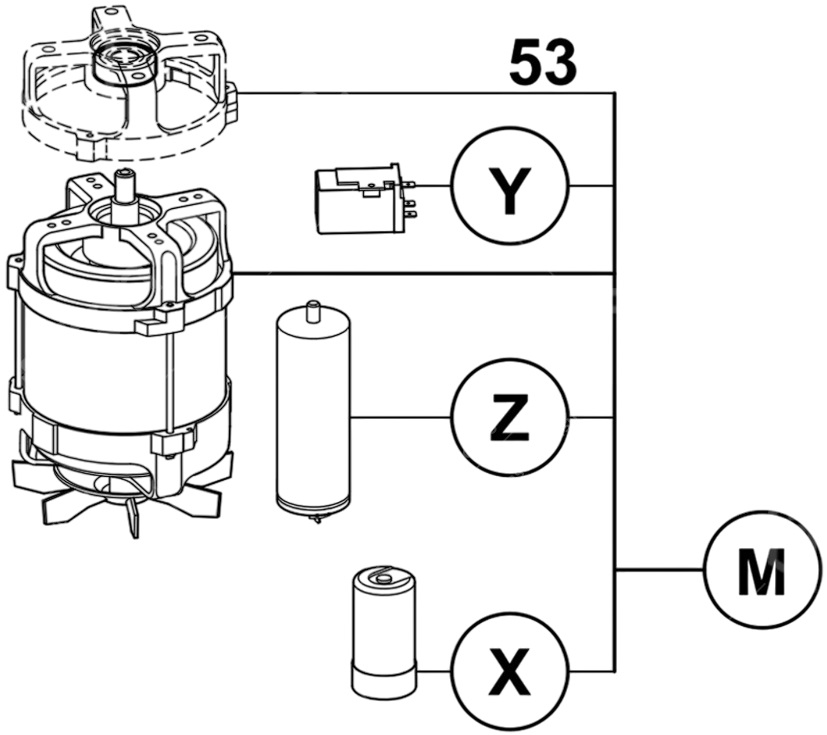 53

Y

Z

M

X