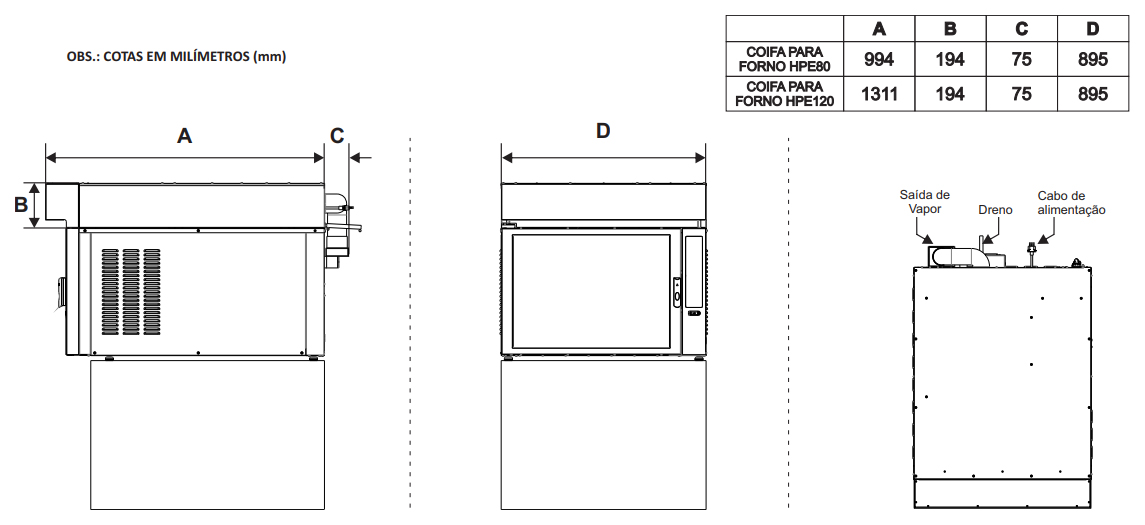 OBS.: COTAS EM MILÍMETROS (mm)

| | A | B | C | D |
|---|---|---|---|---|
| COIFA PARA FORNO HPE80 | 994 | 194 | 75 | 895 |
| COIFA PARA FORNO HPE120 | 1311 | 194 | 75 | 895 |

A

C

B

D

Saída de Vapor

Dreno

Cabo de alimentação